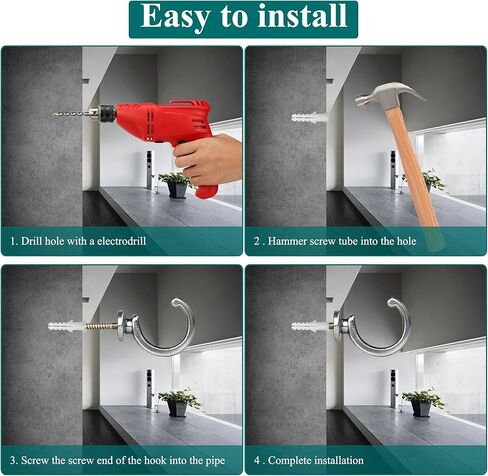 Easy to install

1. Drill hole with a electrodrill

2 . Hammer screw tube into the hole

3. Screw the screw end of the hook into the pipe

4 . Complete installation