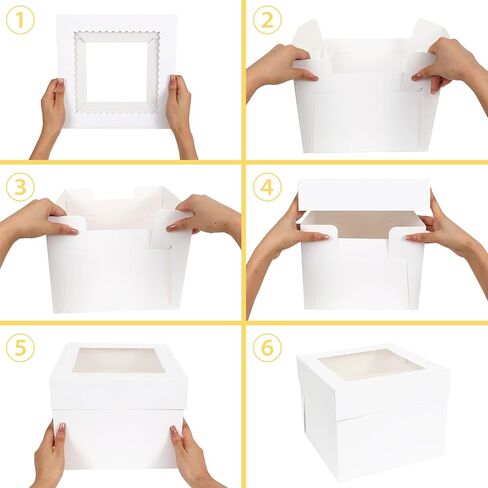 1
2
3
4
5
6