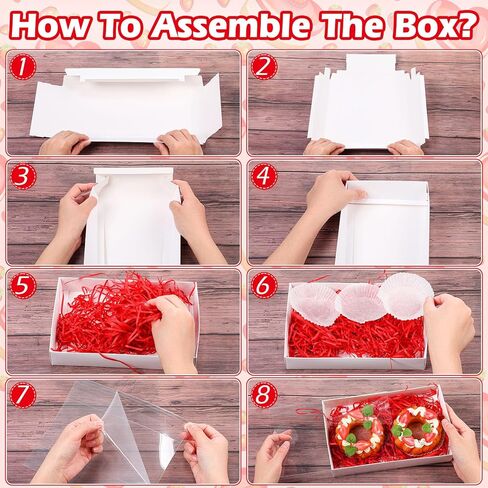 How To Assemble The Box?

1

2

3

4

5

6

7

8