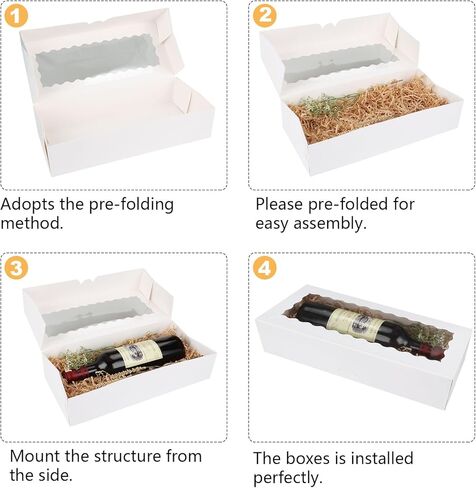 1

Adopts the pre-folding method.

2

Please pre-folded for easy assembly.

3

Mount the structure from the side.

4

The boxes is installed perfectly.