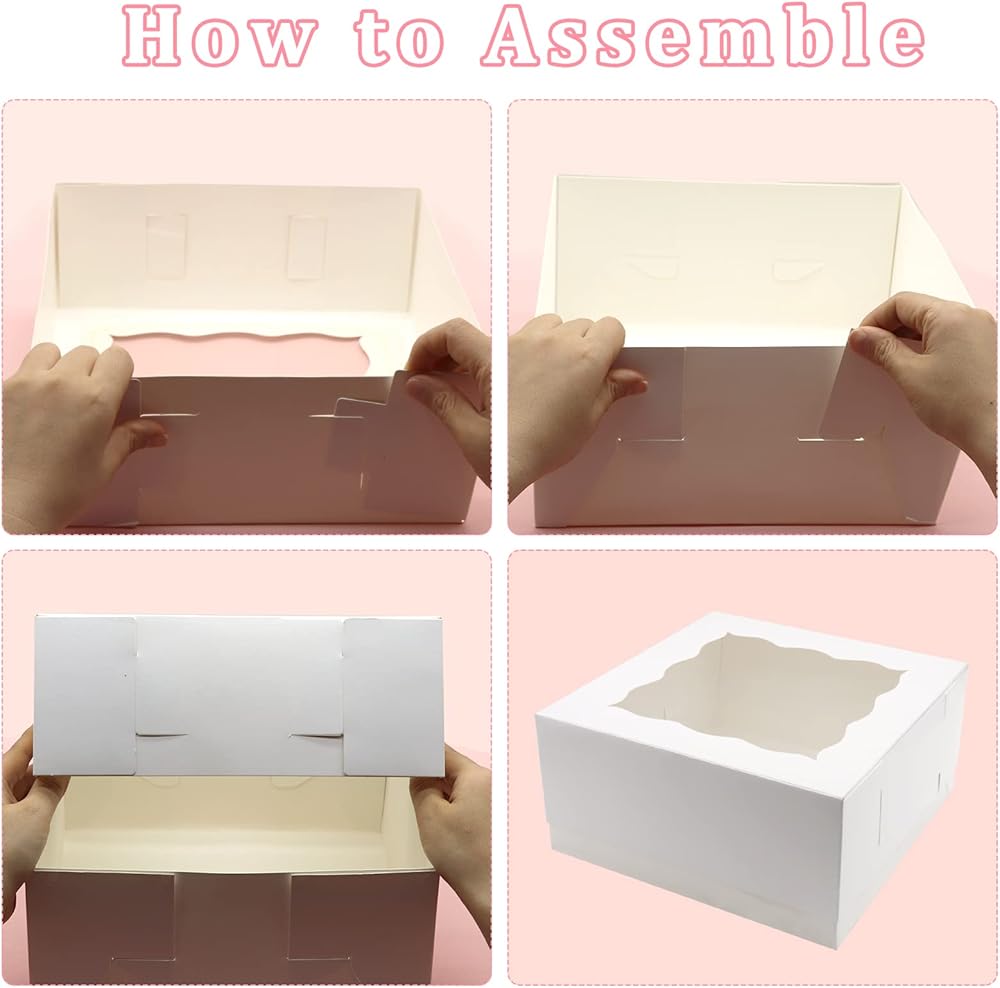 How to Assemble