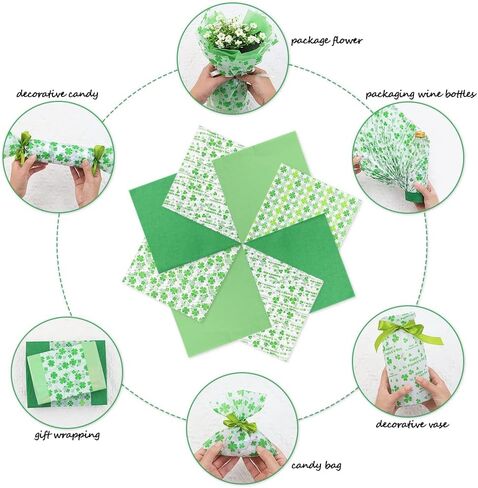 package flower

decorative candy

packaging wine bottles

gift wrapping

decorative vase

candy bag