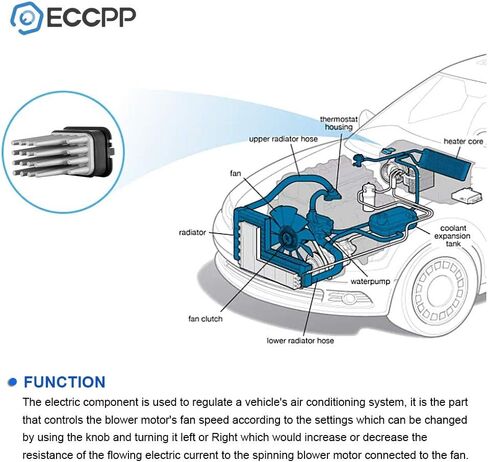 ECCPP

thermostat housing

upper radiator hose

heater core

fan

radiator

coolant expansion tank

waterpump

fan clutch

lower radiator hose

FUNCTION

The electric component is used to regulate a vehicle's air conditioning system, it is the part that controls the blower motor's fan speed according to the settings which can be changed by using the knob and turning it left or Right which would increase or decrease the resistance of the flowing electric current to the spinning blower motor connected to the fan.