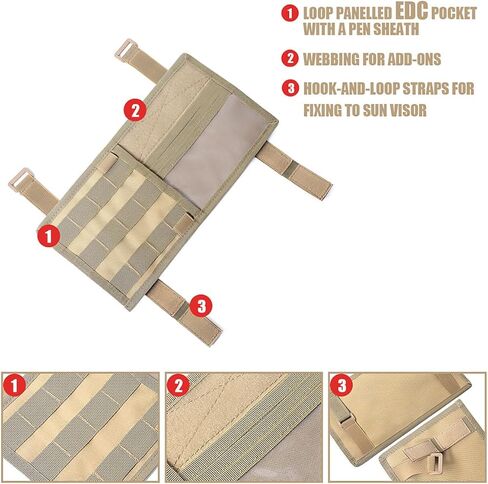 1 LOOP PANELLED EDC POCKET WITH A PEN SHEATH

2 WEBBING FOR ADD-ONS

3 HOOK-AND-LOOP STRAPS FOR FIXING TO SUN VISOR

2

1

3

1

2

3