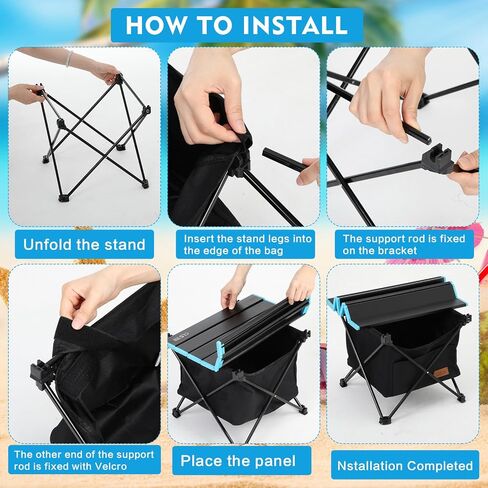 HOW TO INSTALL

Unfold the stand

Insert the stand legs into the edge of the bag

The support rod is fixed on the bracket

The other end of the support rod is fixed with Velcro

Place the panel

Nstallation Completed