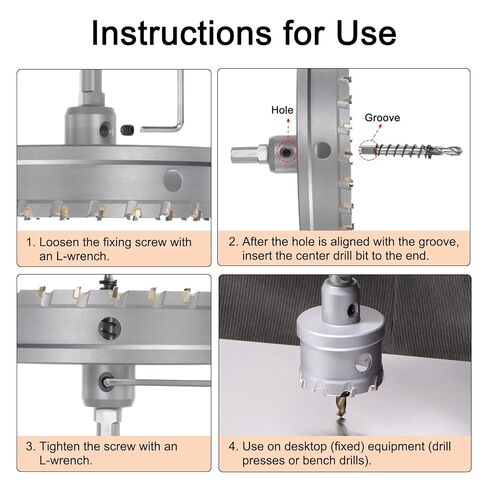 Instructions for Use

1. Loosen the fixing screw with an L-wrench.

Hole

Groove

2. After the hole is aligned with the groove, insert the center drill bit to the end.

3. Tighten the screw with an L-wrench.

4. Use on desktop (fixed) equipment (drill presses or bench drills).