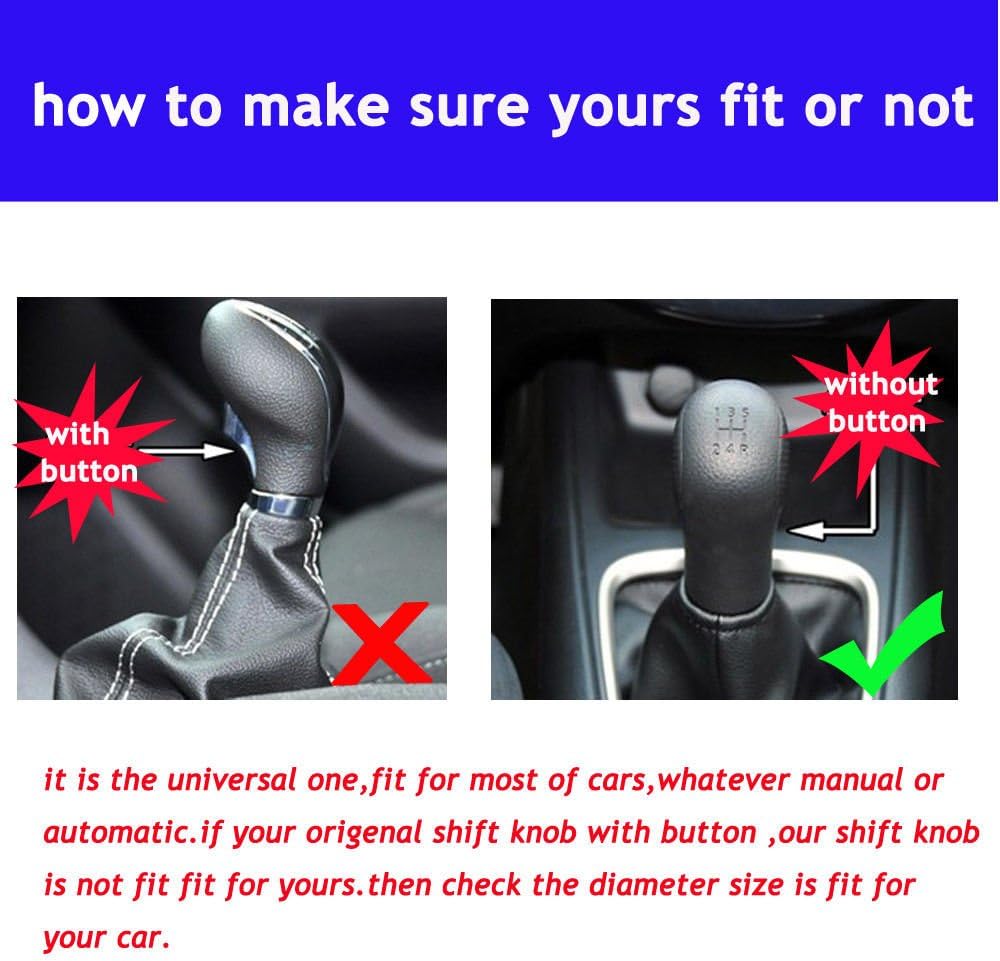 how to make sure yours fit or not

with button

without button

1 3 5
2 4 R

it is the universal one,fit for most of cars,whatever manual or automatic.if your origenal shift knob with button ,our shift knob is not fit fit for yours.then check the diameter size is fit for your car.