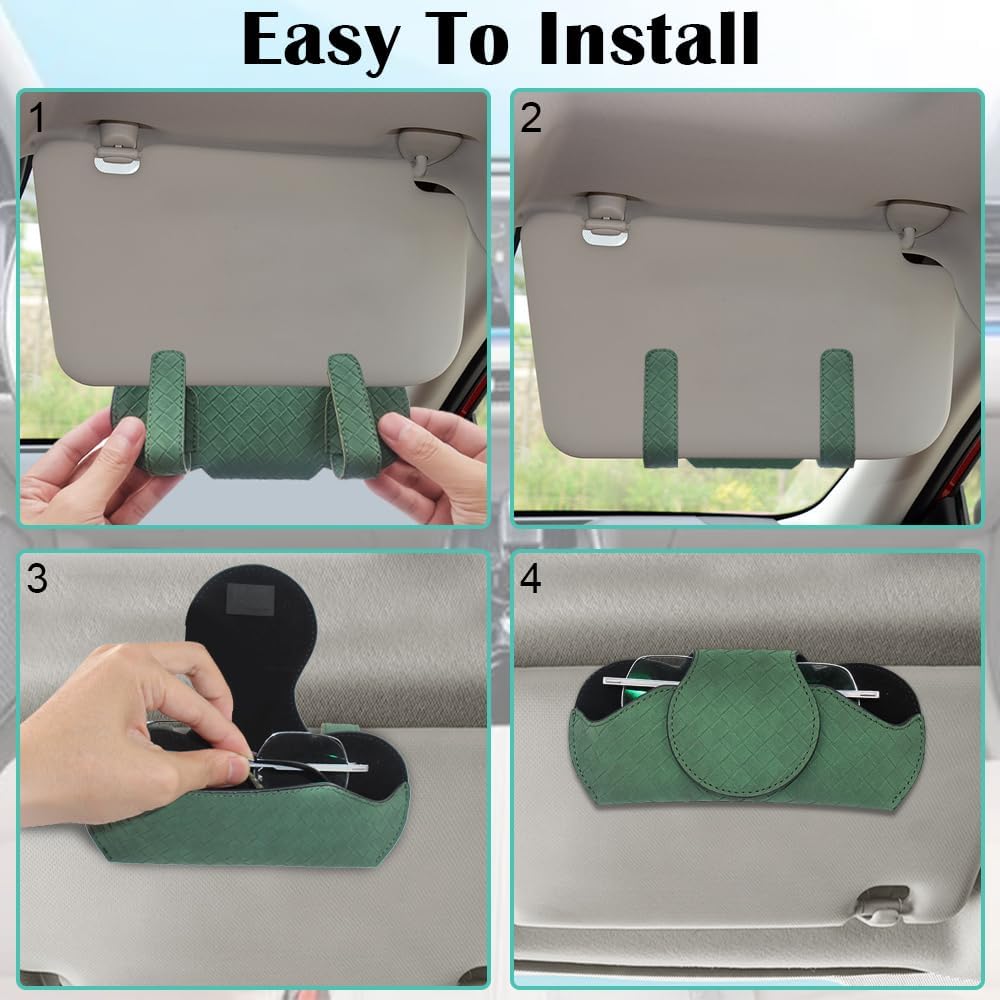 Easy To Install

1

2

3

4