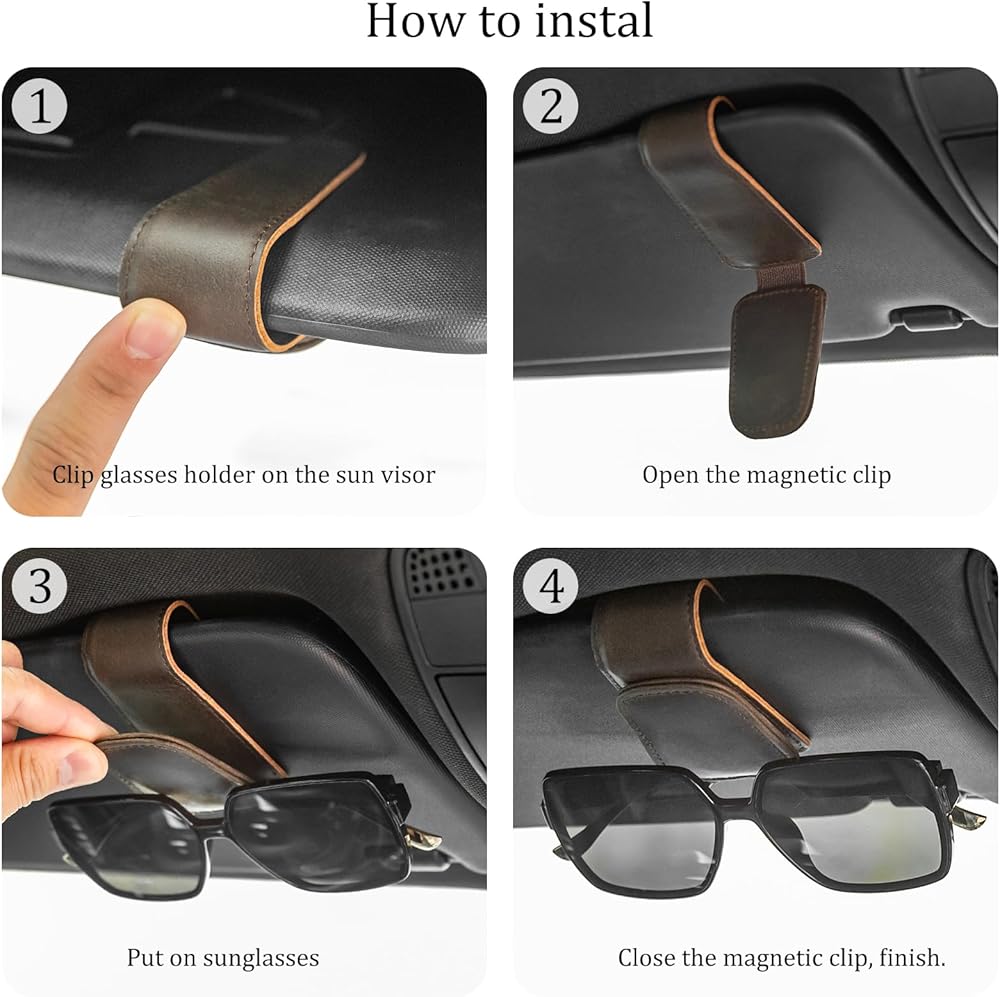 How to instal

1

Clip glasses holder on the sun visor

2

Open the magnetic clip

3

Put on sunglasses

4

Close the magnetic clip, finish.