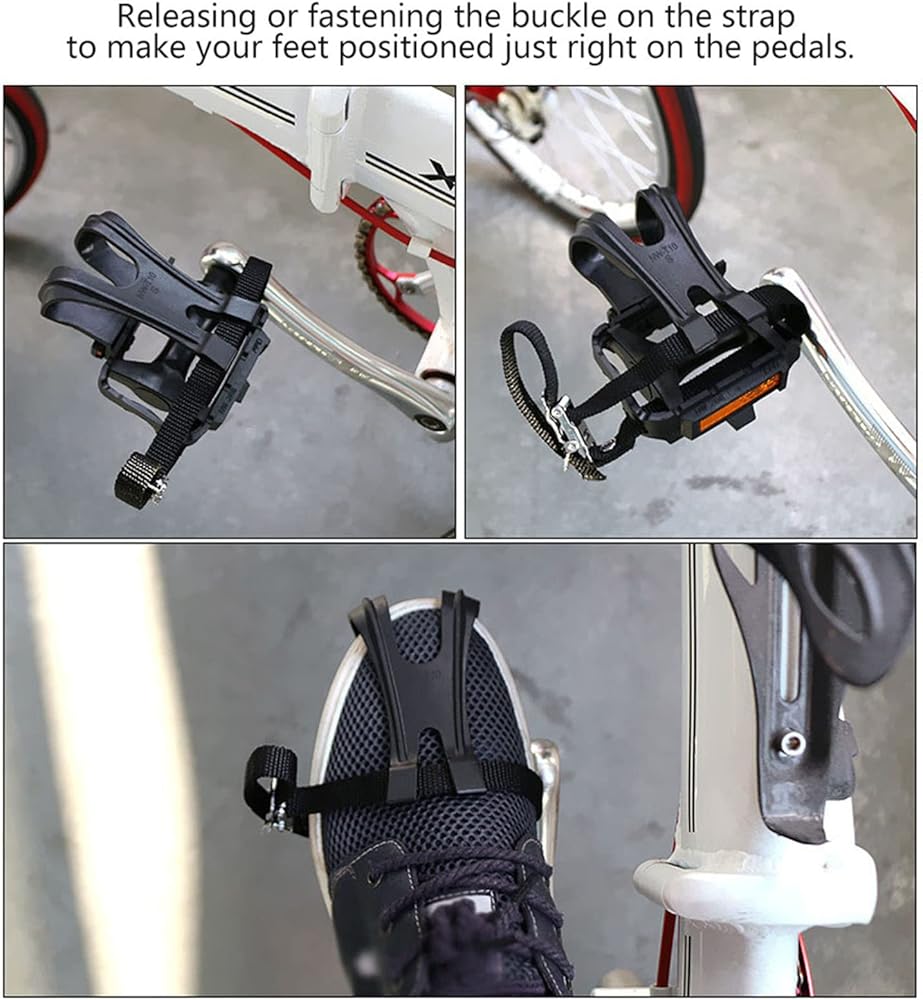 Releasing or fastening the buckle on the strap to make your feet positioned just right on the pedals.