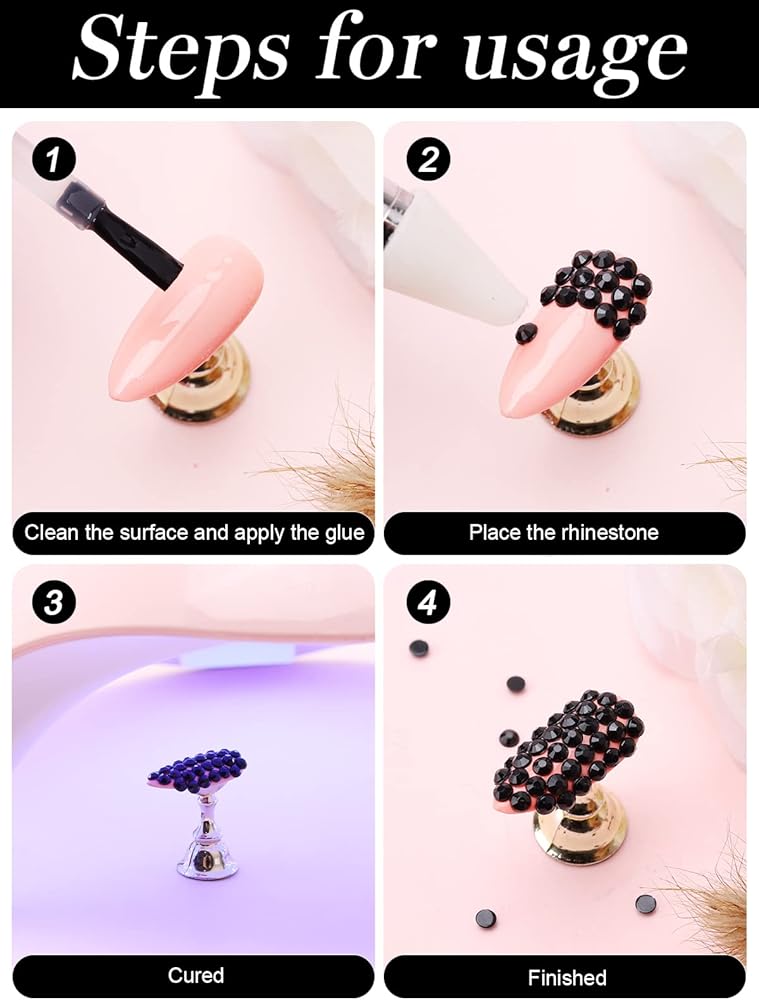 Steps for usage

1

Clean the surface and apply the glue

2

Place the rhinestone

3

Cured

4

Finished