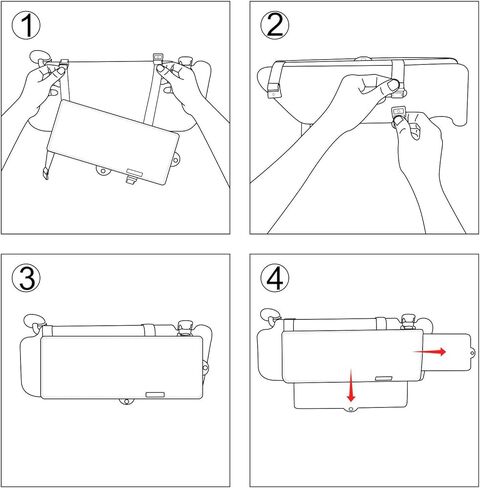 1

2

3

4