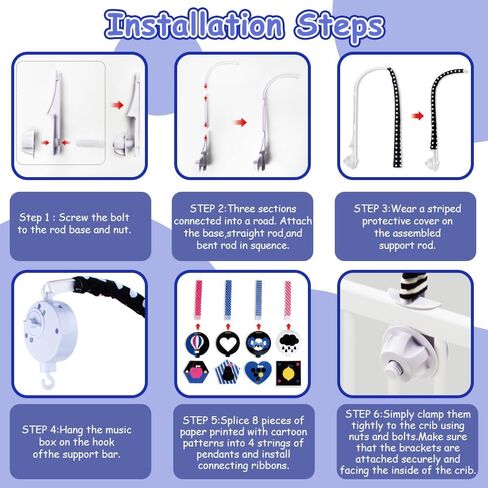 Installation Steps

Step 1 : Screw the bolt to the rod base and nut.

STEP 2:Three sections connected into a road. Attach the base,straight rod,and bent rod in squence.

STEP 3:Wear a striped protective cover on the assembled support rod.

STEP 4:Hang the music box on the hook ofthe support bar.

STEP 5:Splice 8 pieces of paper printed with cartoon patterns into 4 strings of pendants and install connecting ribbons.

STEP 6:Simply clamp them tightly to the crib using nuts and bolts.Make sure that the brackets are attached securely and facing the inside of the crib.