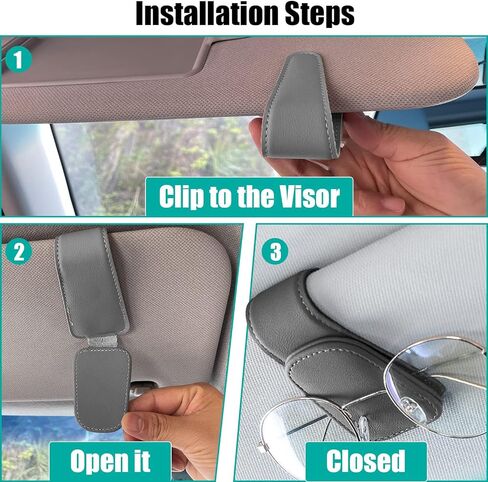 Installation Steps

1

Clip to the Visor

2

Open it

3

Closed