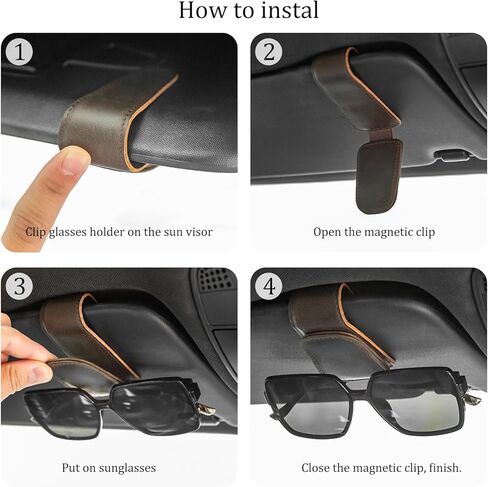 How to instal

1

Clip glasses holder on the sun visor

2

Open the magnetic clip

3

Put on sunglasses

4

Close the magnetic clip, finish.