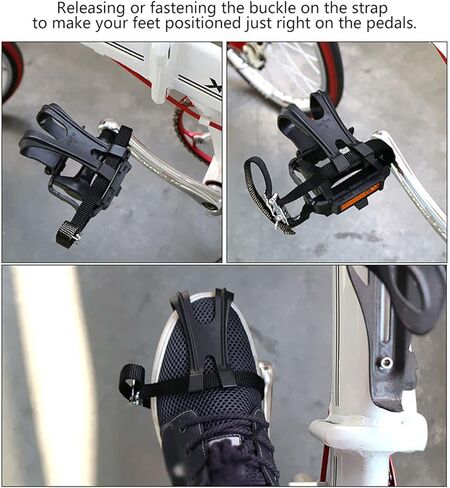 Releasing or fastening the buckle on the strap to make your feet positioned just right on the pedals.