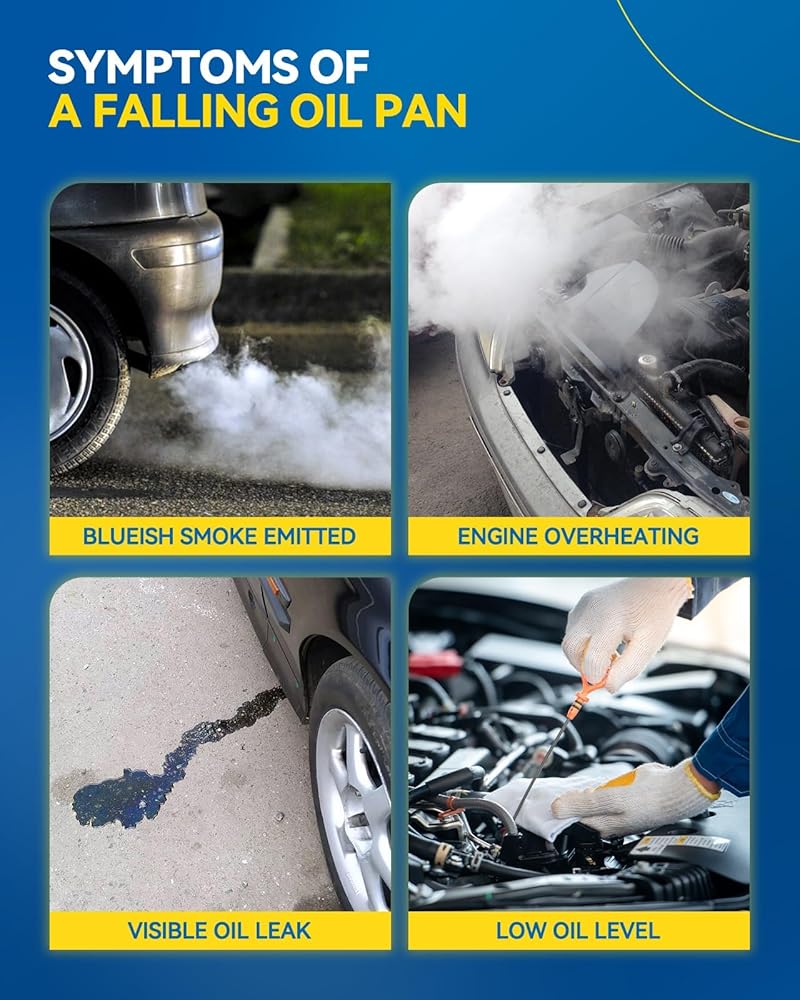 SYMPTOMS OF
A FALLING OIL PAN

BLUEISH SMOKE EMITTED

ENGINE OVERHEATING

VISIBLE OIL LEAK

LOW OIL LEVEL