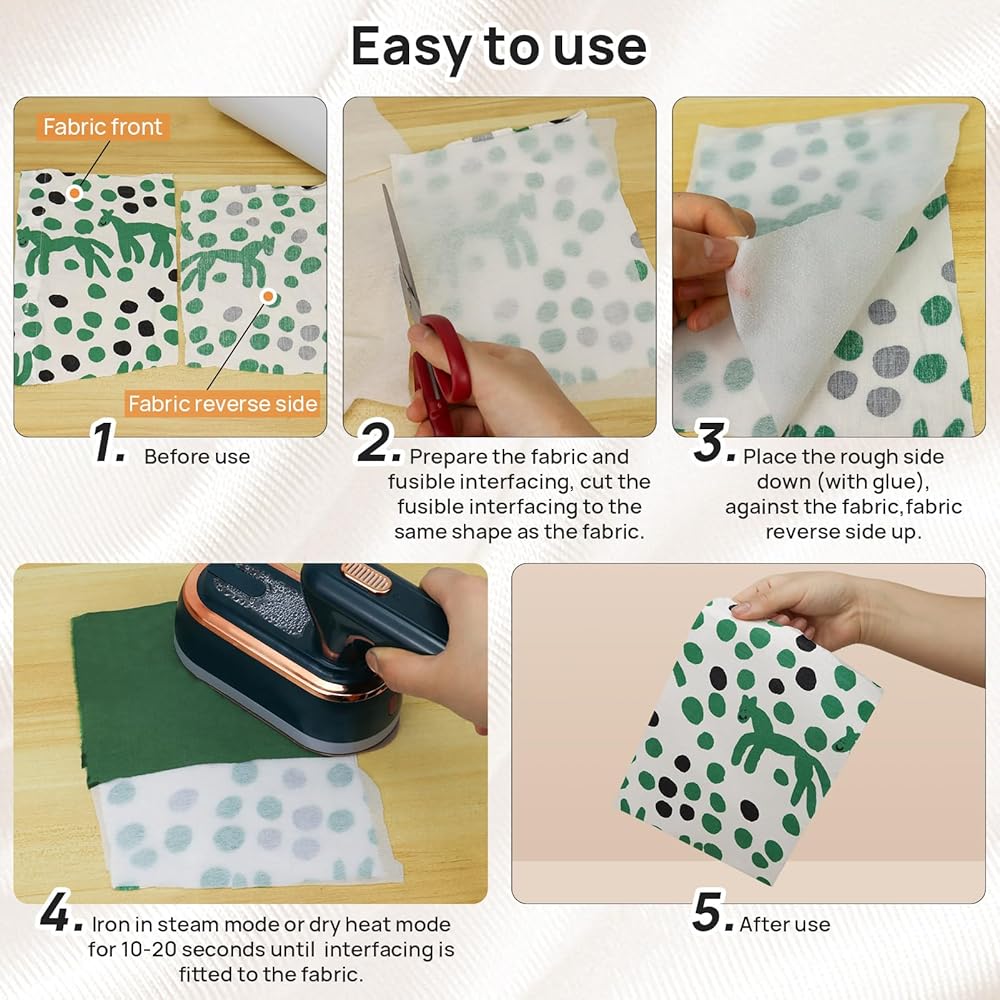 Easy to use

Fabric front

Fabric reverse side

1. Before use

2. Prepare the fabric and fusible interfacing, cut the fusible interfacing to the same shape as the fabric.

3. Place the rough side down (with glue), against the fabric,fabric reverse side up.

4. Iron in steam mode or dry heat mode for 10-20 seconds until interfacing is fitted to the fabric.

5. After use