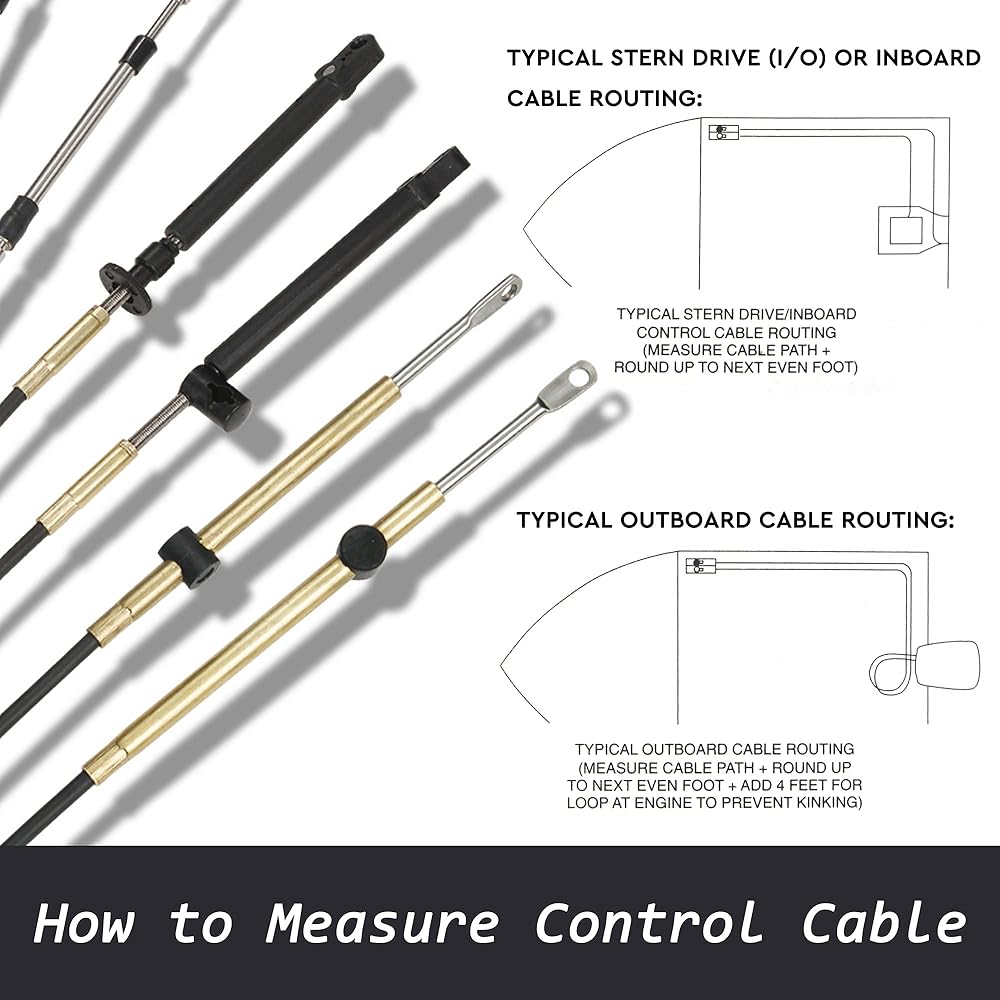 TYPICAL STERN DRIVE (I/O) OR INBOARD CABLE ROUTING:

TYPICAL STERN DRIVE/INBOARD CONTROL CABLE ROUTING (MEASURE CABLE PATH + ROUND UP TO NEXT EVEN FOOT)

TYPICAL OUTBOARD CABLE ROUTING:

TYPICAL OUTBOARD CABLE ROUTING (MEASURE CABLE PATH + ROUND UP TO NEXT EVEN FOOT + ADD 4 FEET FOR LOOP AT ENGINE TO PREVENT KINKING)

How to Measure Control Cable