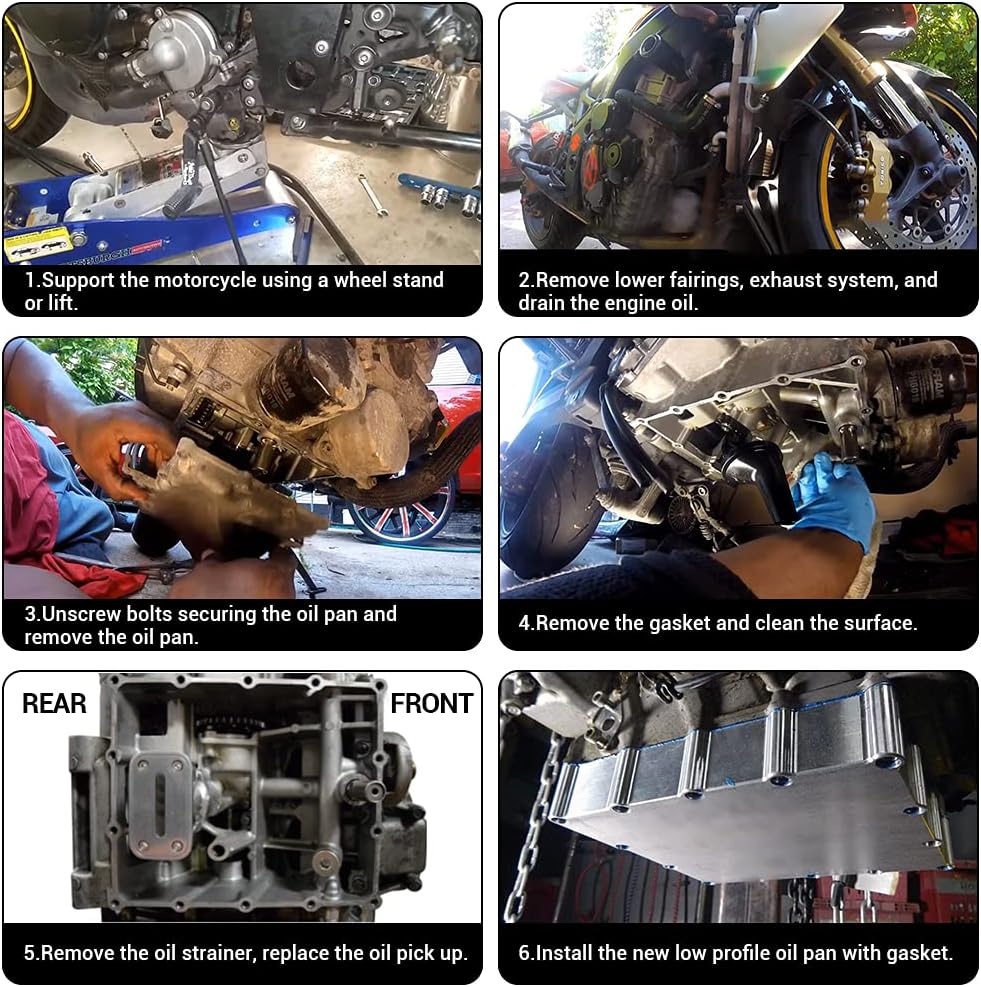 1.Support the motorcycle using a wheel stand or lift.

2.Remove lower fairings, exhaust system, and drain the engine oil.

3.Unscrew bolts securing the oil pan and remove the oil pan.

4.Remove the gasket and clean the surface.

REAR

FRONT

5.Remove the oil strainer, replace the oil pick up.

6.Install the new low profile oil pan with gasket.