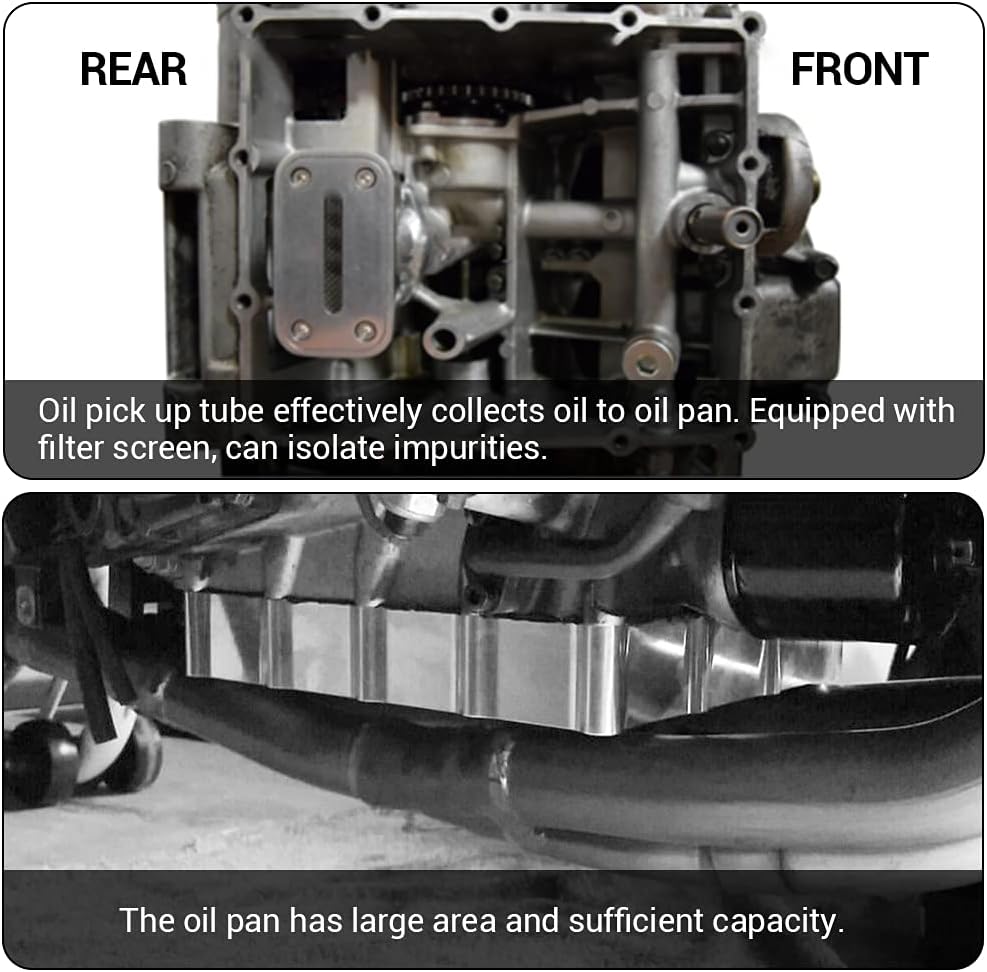 REAR

FRONT

Oil pick up tube effectively collects oil to oil pan. Equipped with filter screen, can isolate impurities.

The oil pan has large area and sufficient capacity.