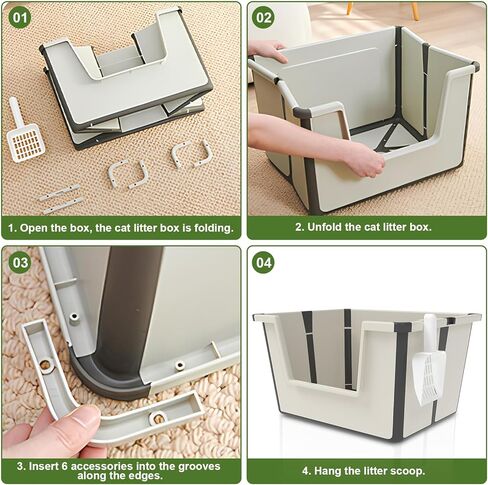 01

1. Open the box, the cat litter box is folding.

02

2. Unfold the cat litter box.

03

3. Insert 6 accessories into the grooves along the edges.

04

4. Hang the litter scoop.