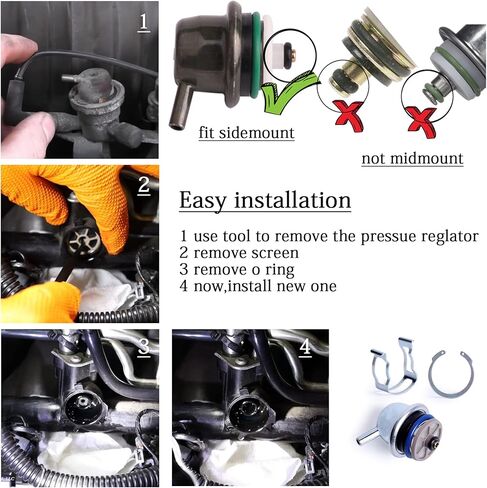 1

fit sidemount

not midmount

2

Easy installation

1 use tool to remove the pressue reglator
2 remove screen
3 remove o ring
4 now,install new one

3

4