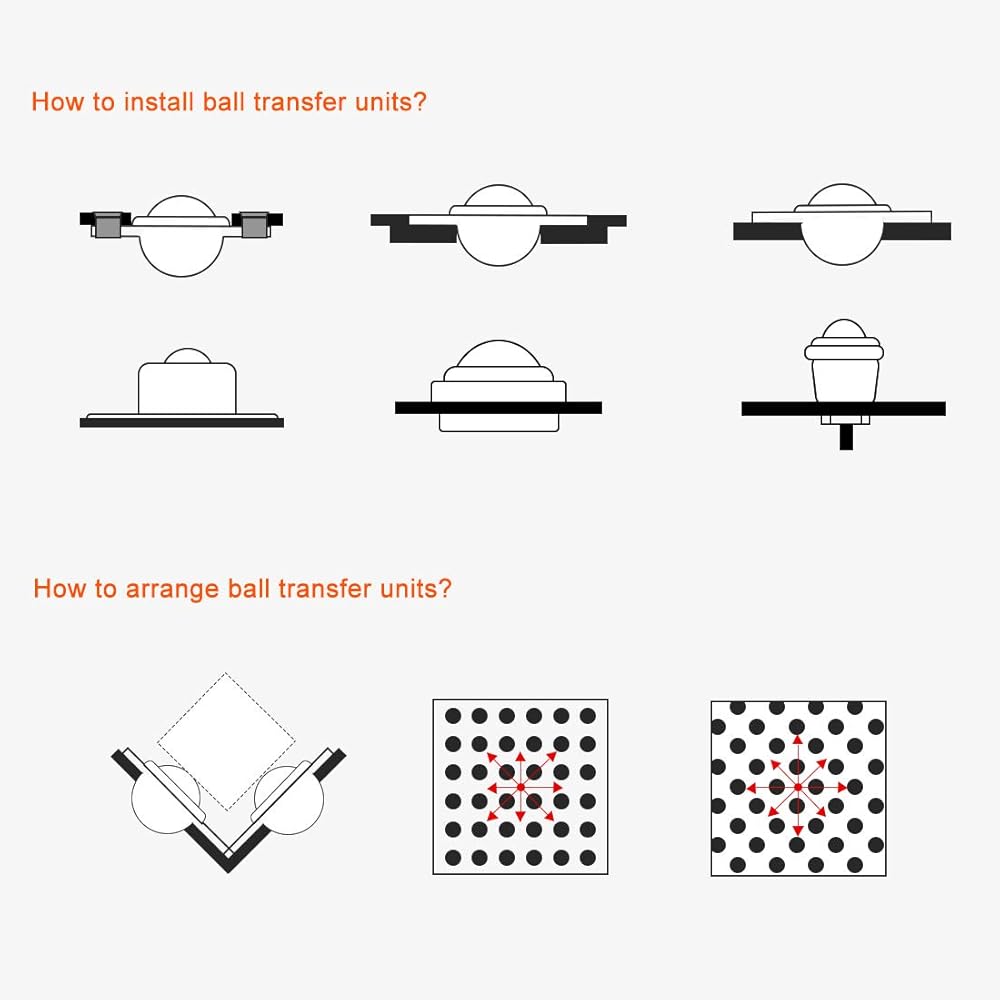 How to install ball transfer units?

How to arrange ball transfer units?