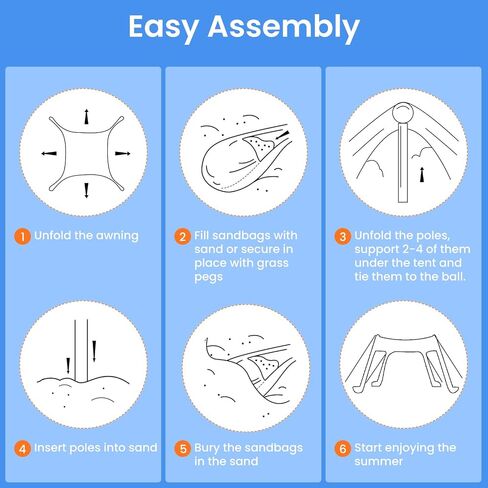 Easy Assembly

1 Unfold the awning

2 Fill sandbags with sand or secure in place with grass pegs

3 Unfold the poles, support 2-4 of them under the tent and tie them to the ball.

4 Insert poles into sand

5 Bury the sandbags in the sand

6 Start enjoying the summer