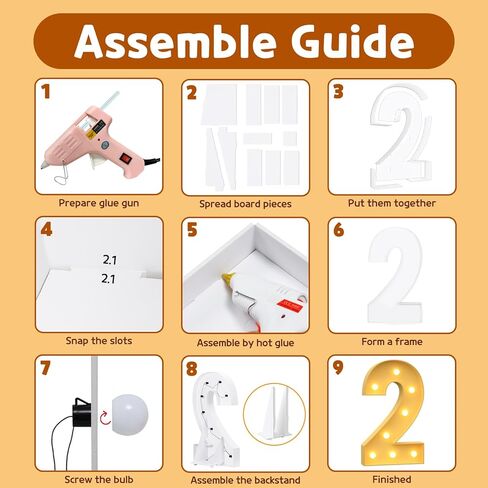 Assemble Guide

1
Prepare glue gun

2
Spread board pieces

3
Put them together

4
2.1
2.1
Snap the slots

5
Assemble by hot glue

6
Form a frame

7
Screw the bulb

8
Assemble the backstand

9
Finished