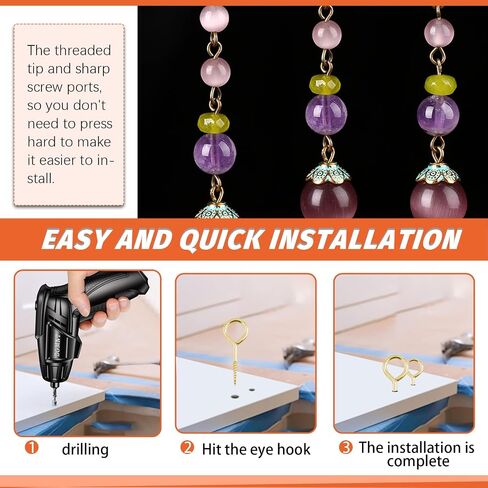 The threaded tip and sharp screw ports, so you don't need to press hard to make it easier to install.

EASY AND QUICK INSTALLATION

① drilling

② Hit the eye hook

③ The installation is complete