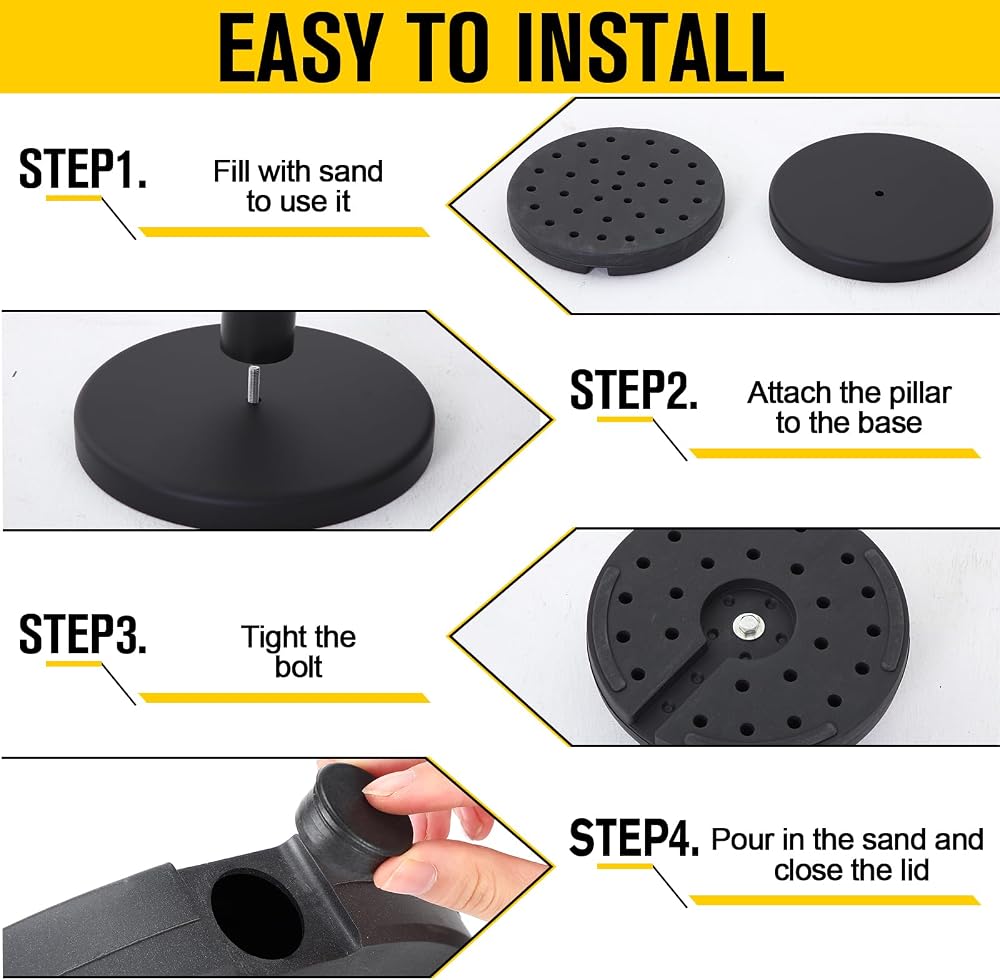 EASY TO INSTALL

STEP1. Fill with sand to use it

STEP2. Attach the pillar to the base

STEP3. Tight the bolt

STEP4. Pour in the sand and close the lid