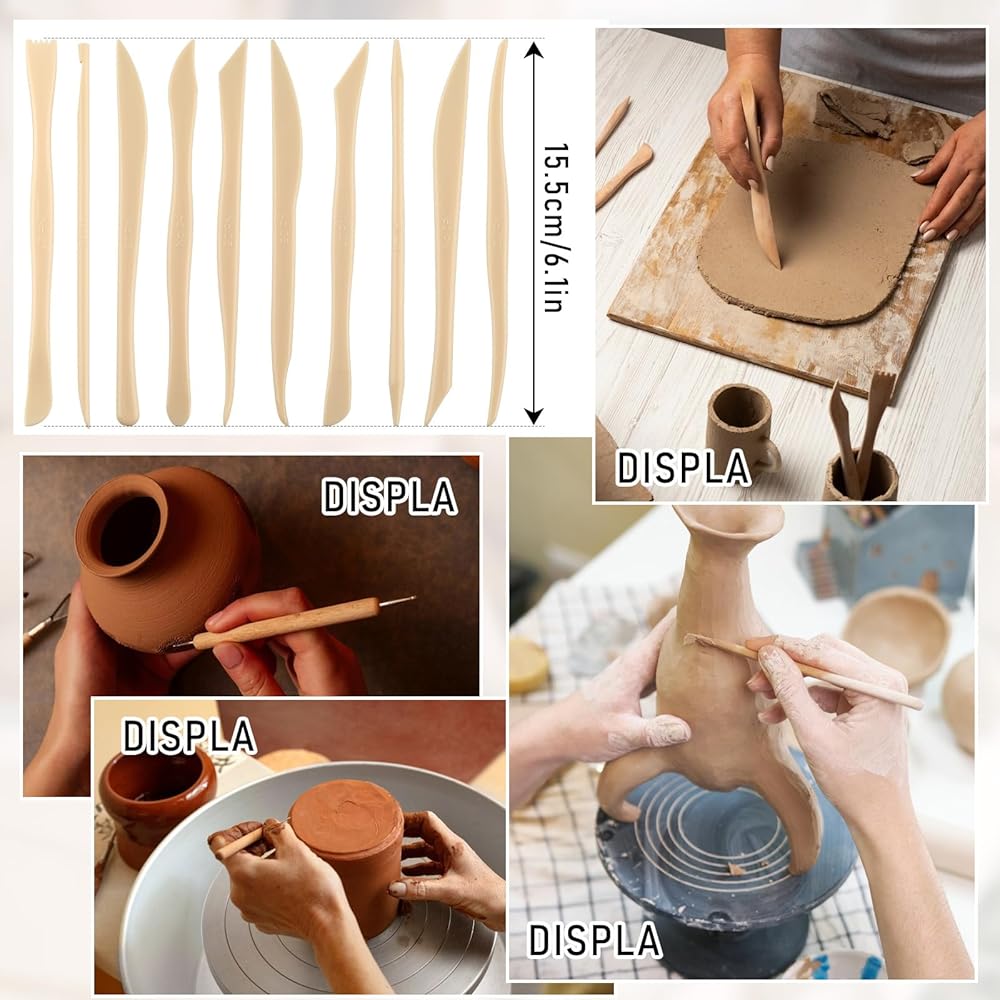 15.5cm/6.1in

DISPLA

DISPLA

DISPLA

DISPLA