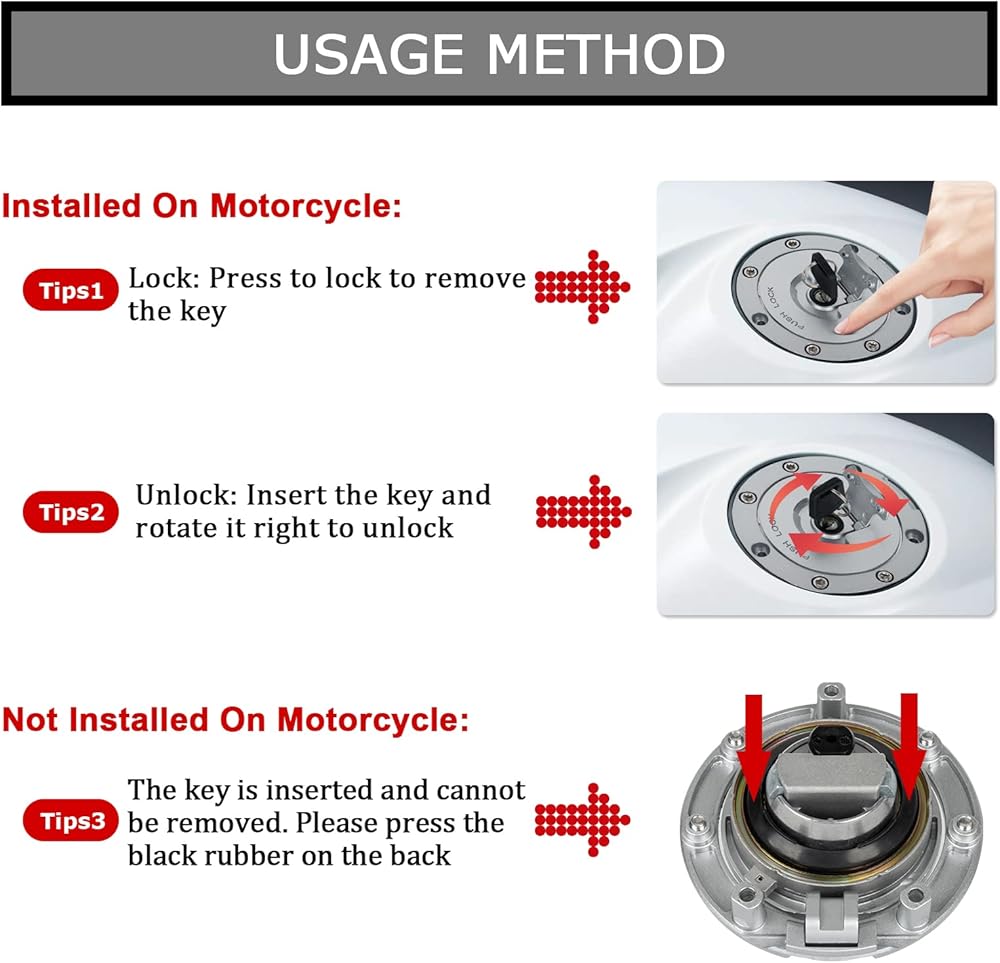 USAGE METHOD

Installed On Motorcycle:

Tips1 Lock: Press to lock to remove the key

PUSH LOCK

Tips2 Unlock: Insert the key and rotate it right to unlock

PUSH LOCK

Not Installed On Motorcycle:

Tips3 The key is inserted and cannot be removed. Please press the black rubber on the back