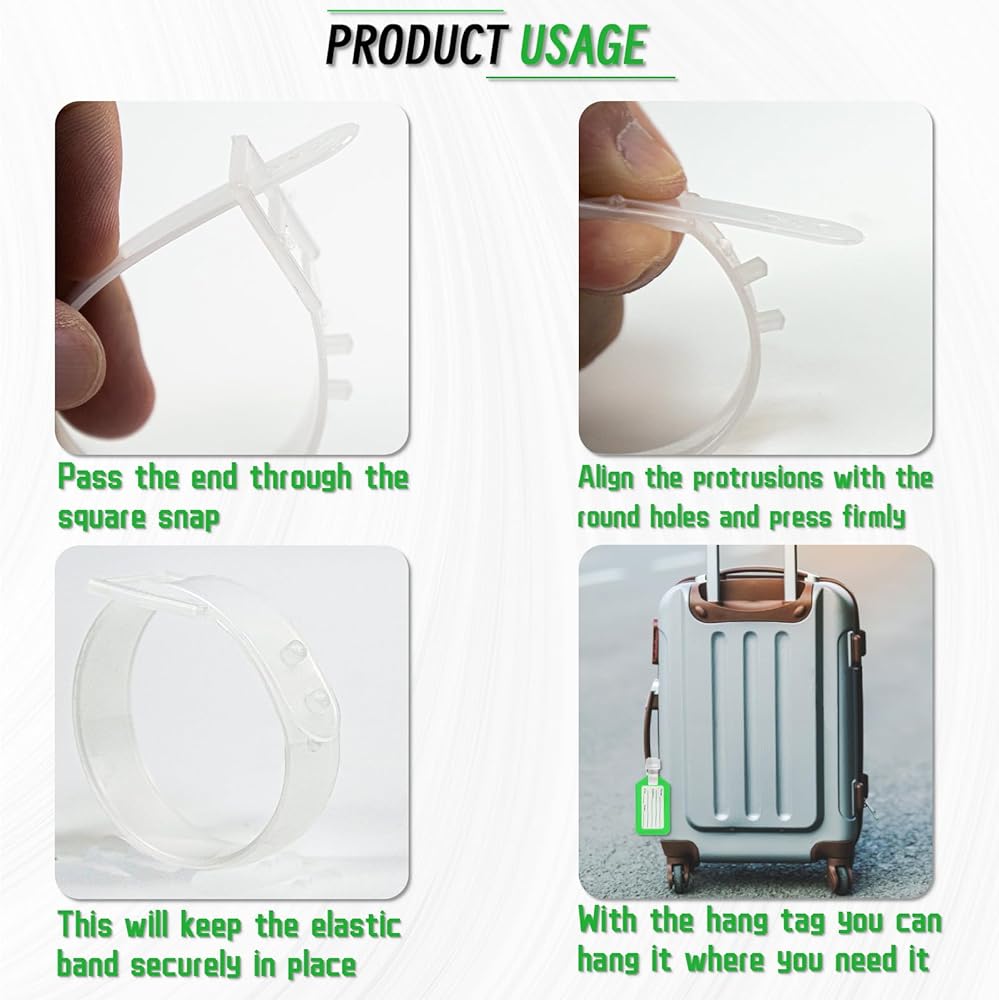 PRODUCT USAGE

Pass the end through the square snap

Align the protrusions with the round holes and press firmly

This will keep the elastic band securely in place

With the hang tag you can hang it where you need it