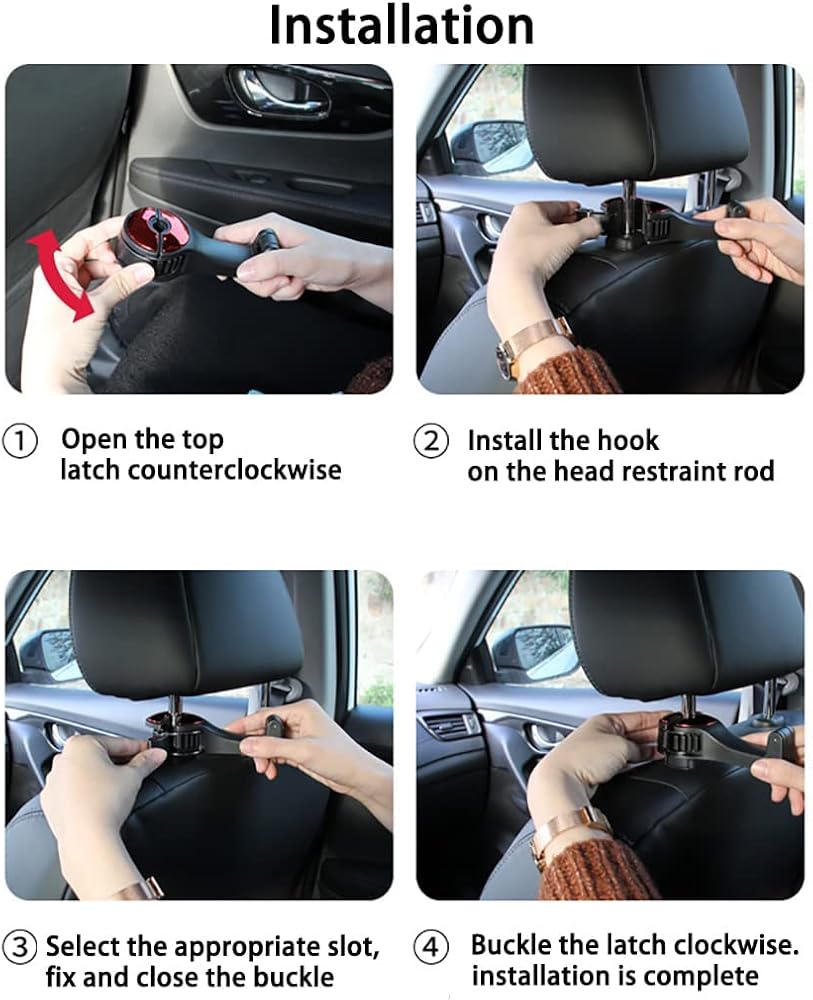 Installation

① Open the top latch counterclockwise

② Install the hook on the head restraint rod

③ Select the appropriate slot, fix and close the buckle

④ Buckle the latch clockwise. installation is complete