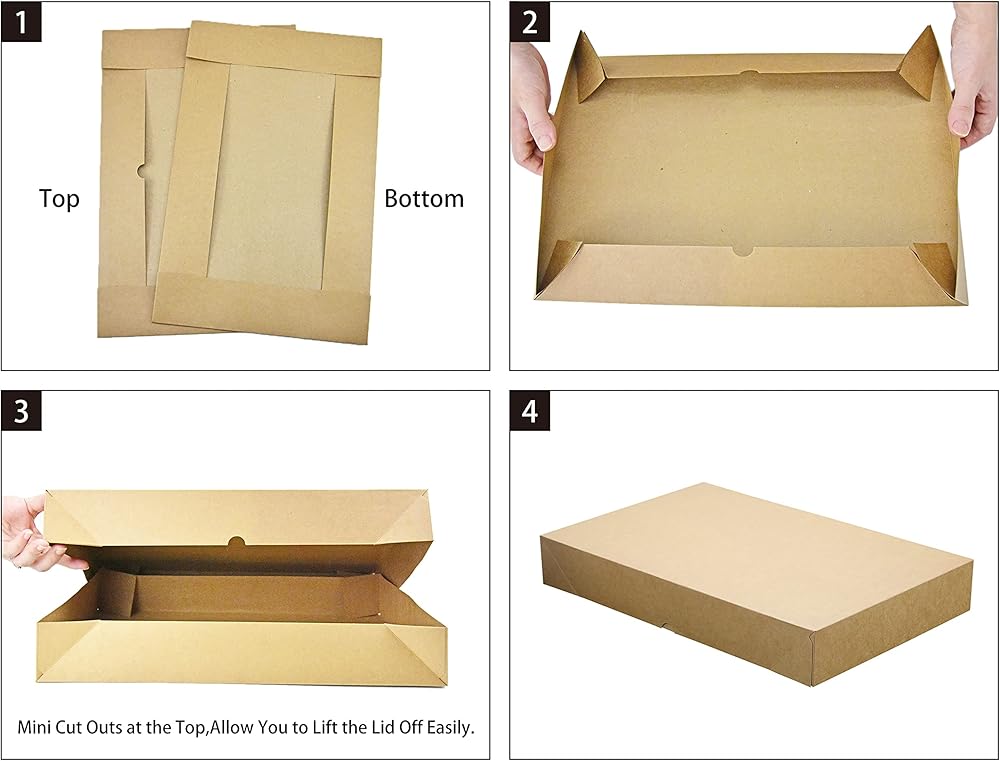 1

Top

Bottom

2

3

Mini Cut Outs at the Top,Allow You to Lift the Lid Off Easily.

4