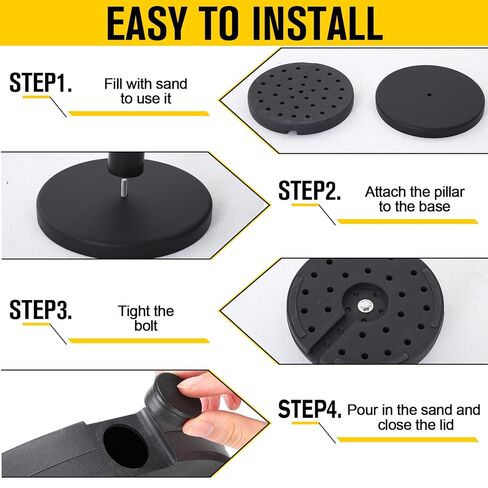 EASY TO INSTALL

STEP1. Fill with sand to use it

STEP2. Attach the pillar to the base

STEP3. Tight the bolt

STEP4. Pour in the sand and close the lid