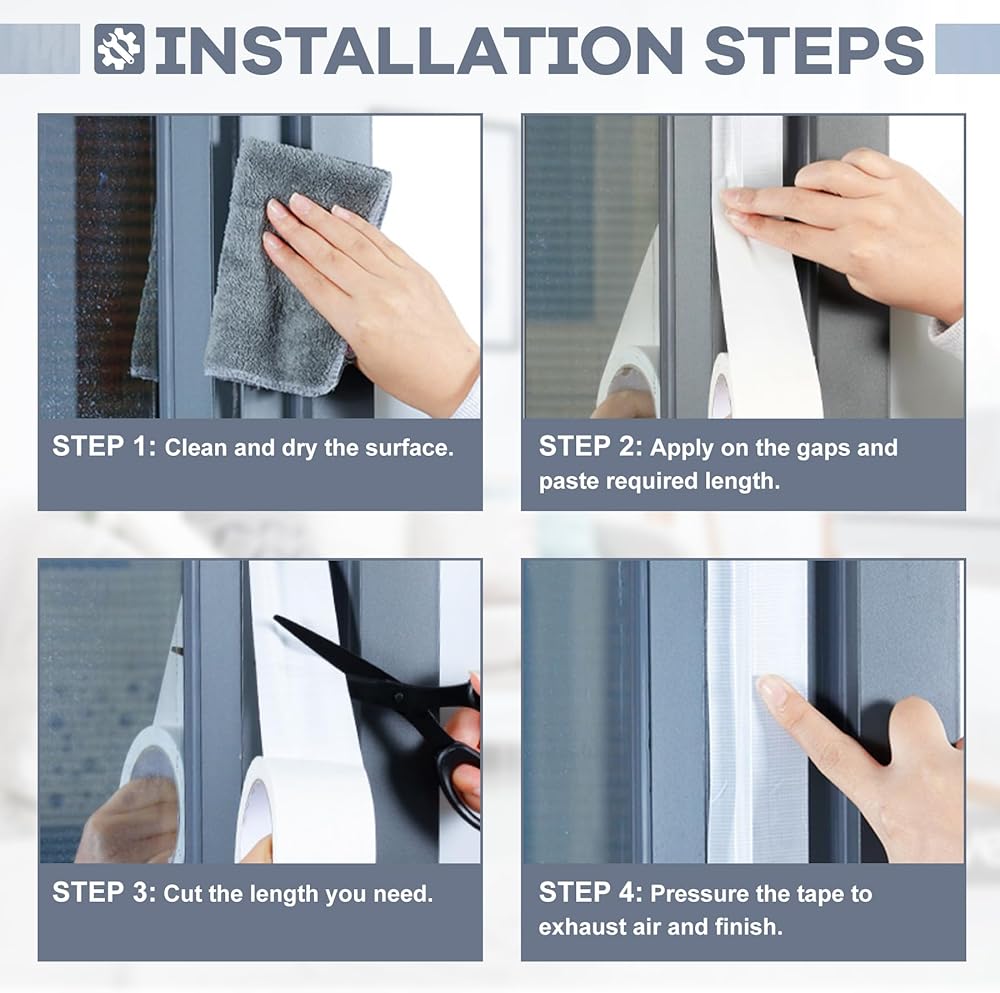 INSTALLATION STEPS

STEP 1: Clean and dry the surface.

STEP 2: Apply on the gaps and paste required length.

STEP 3: Cut the length you need.

STEP 4: Pressure the tape to exhaust air and finish.