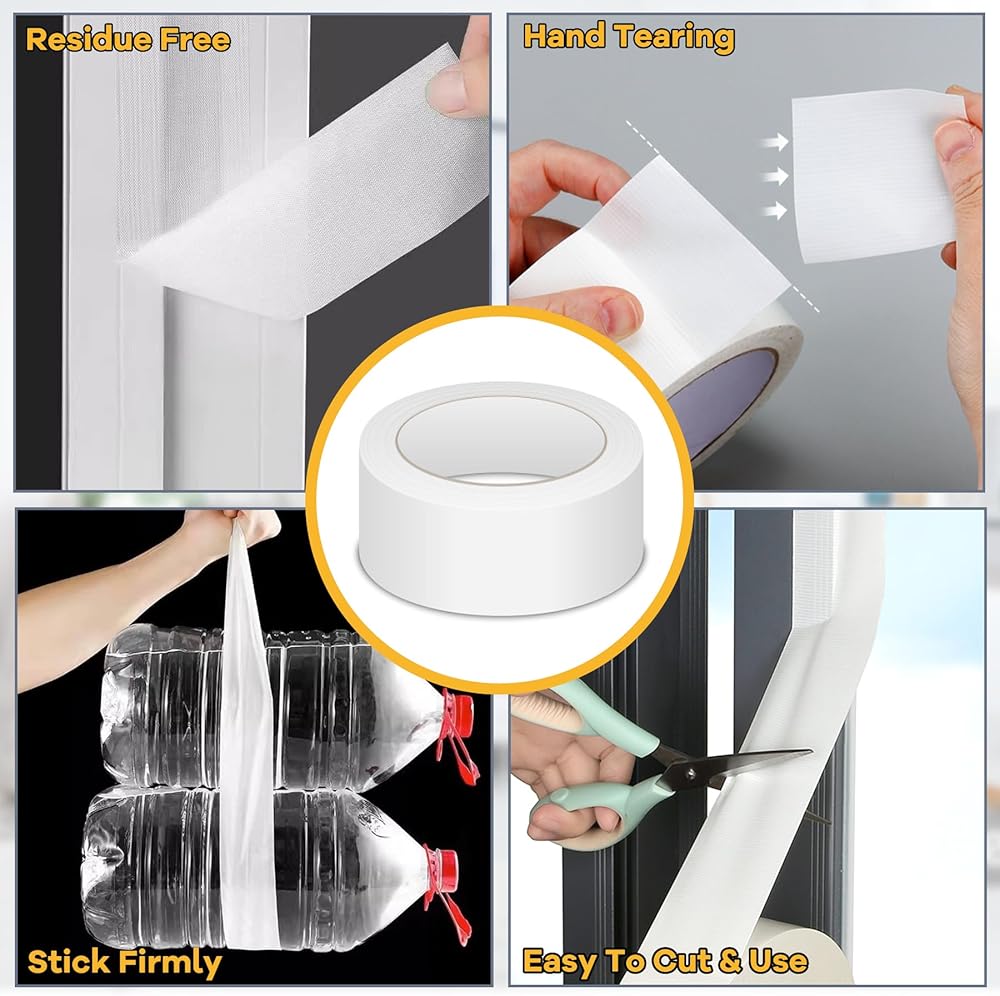 Residue Free

Hand Tearing

Stick Firmly

Easy To Cut & Use