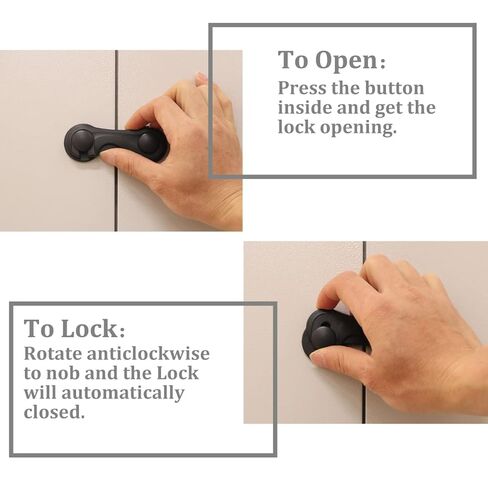 To Open:
Press the button inside and get the lock opening.

To Lock:
Rotate anticlockwise to nob and the Lock will automatically closed.