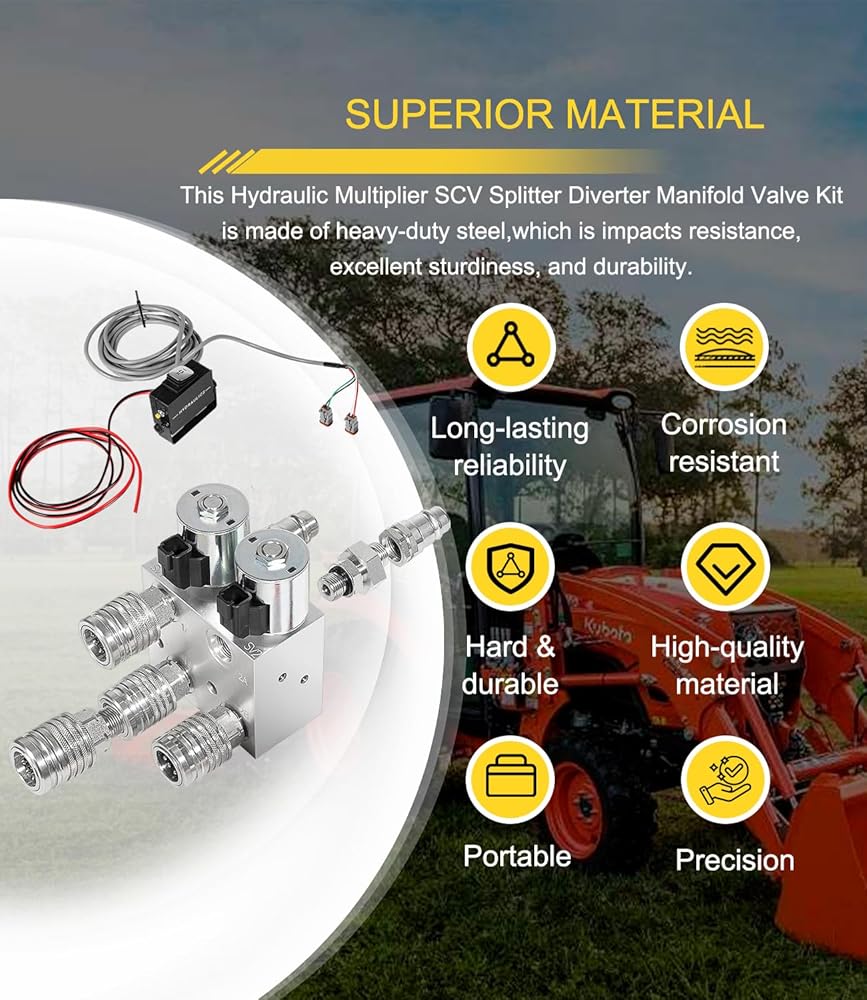 SUPERIOR MATERIAL

This Hydraulic Multiplier SCV Splitter Diverter Manifold Valve Kit is made of heavy-duty steel,which is impacts resistance, excellent sturdiness, and durability.

Long-lasting reliability

Corrosion resistant

Hard & durable

High-quality material

Portable

Precision

Kubota