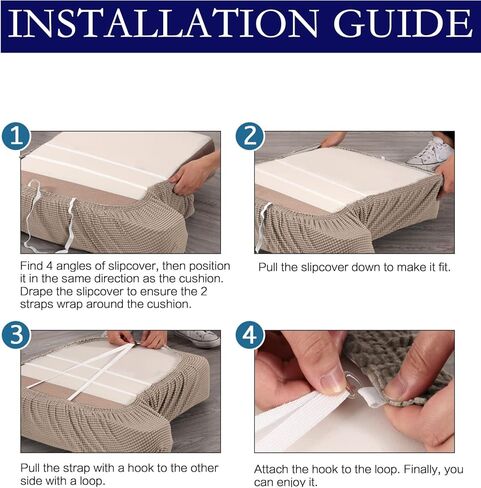 INSTALLATION GUIDE

1

Find 4 angles of slipcover, then position it in the same direction as the cushion. Drape the slipcover to ensure the 2 straps wrap around the cushion.

2

Pull the slipcover down to make it fit.

3

Pull the strap with a hook to the other side with a loop.

4

Attach the hook to the loop. Finally, you can enjoy it.