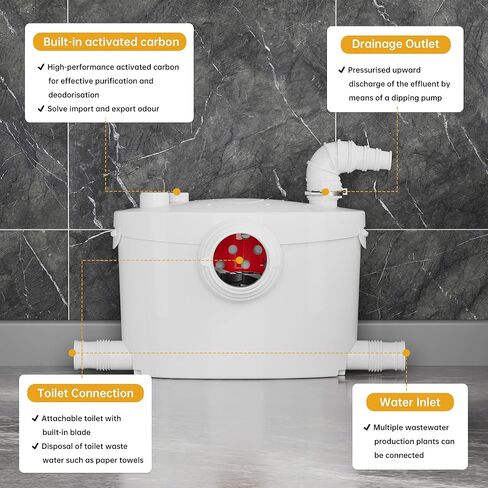 Built-in activated carbon

✓ High-performance activated carbon for effective purification and deodorisation
✓ Solve import and export odour

Drainage Outlet

✓ Pressurised upward discharge of the effluent by means of a dipping pump

Toilet Connection

✓ Attachable toilet with built-in blade
✓ Disposal of toilet waste water such as paper towels

Water Inlet

✓ Multiple wastewater production plants can be connected