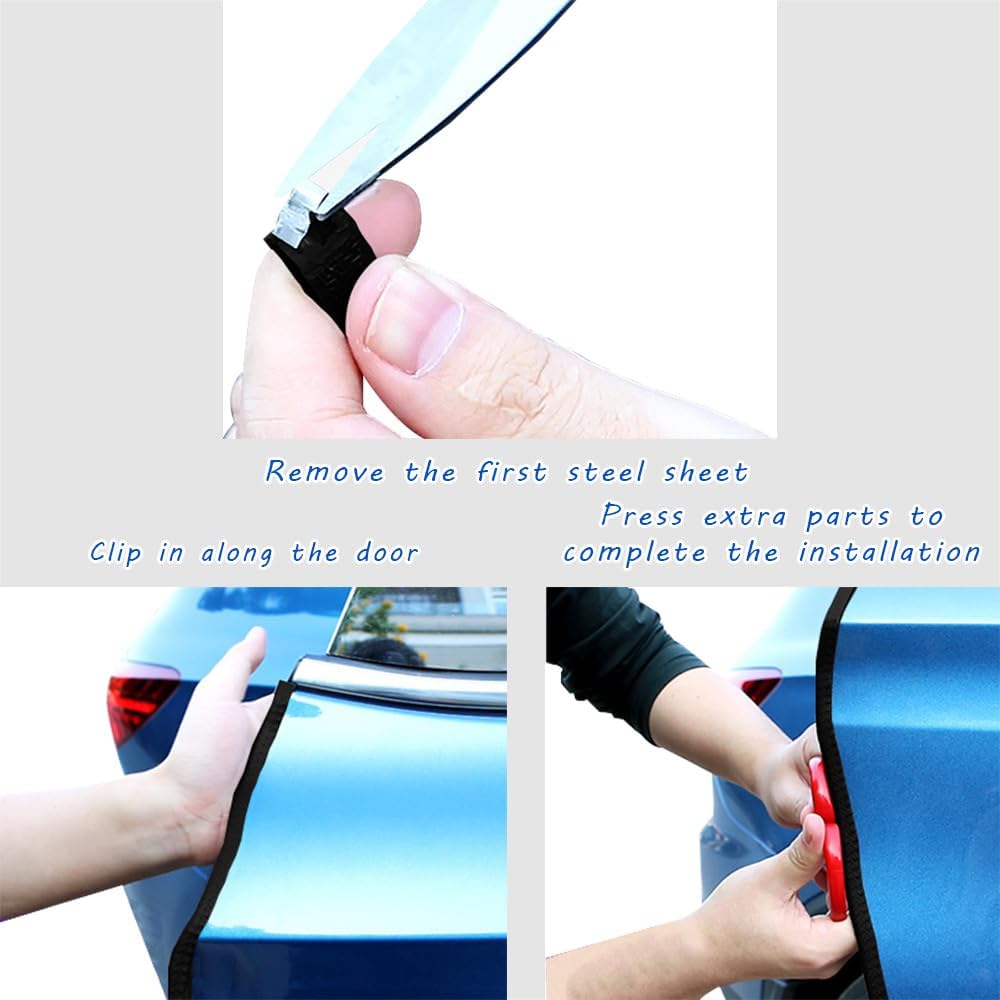 Remove the first steel sheet

Clip in along the door

Press extra parts to complete the installation