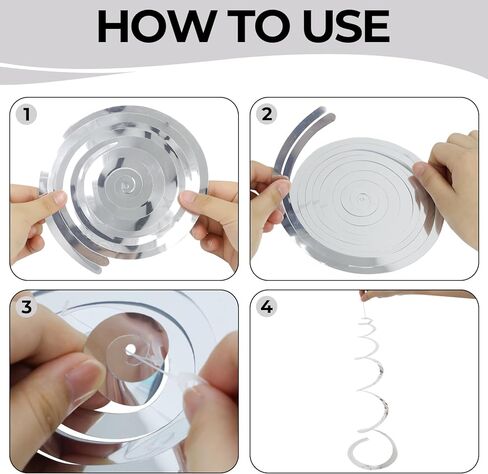 HOW TO USE

1

2

3

4