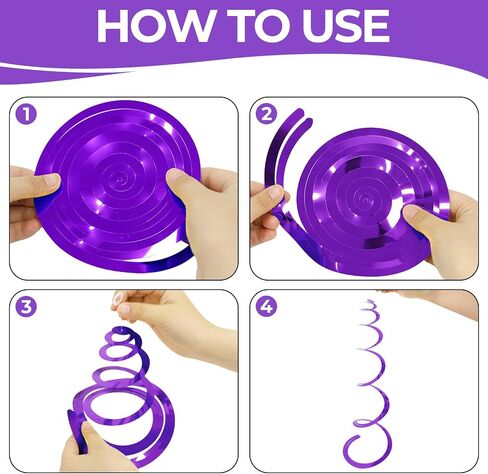 HOW TO USE

1

2

3

4