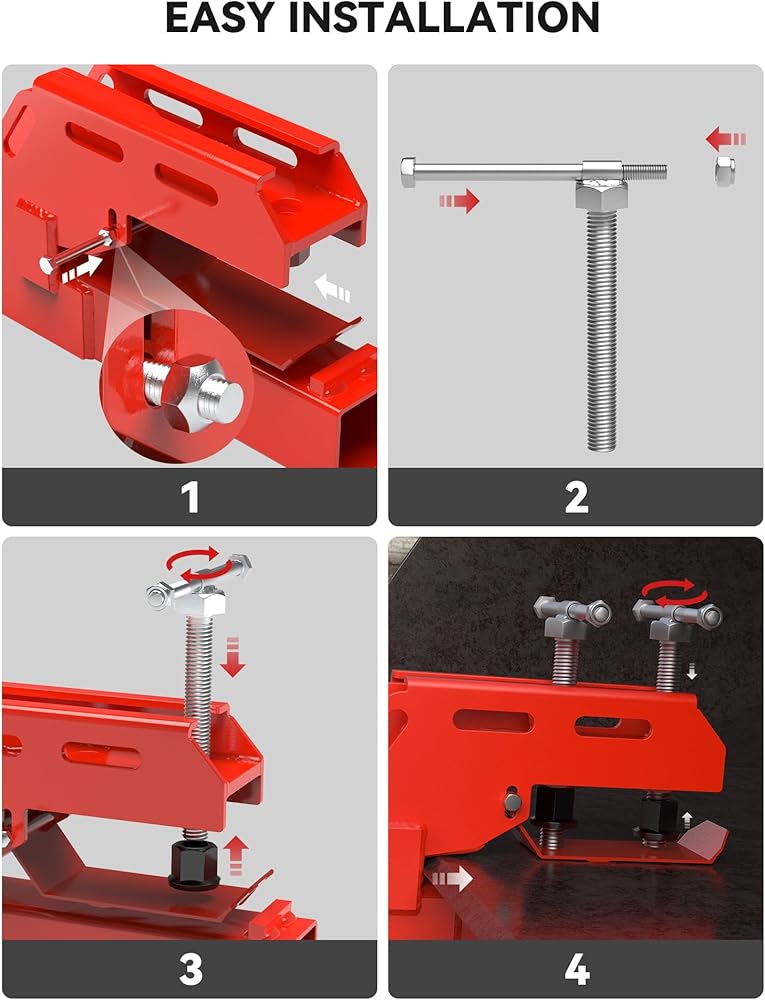 EASY INSTALLATION

1

2

3

4