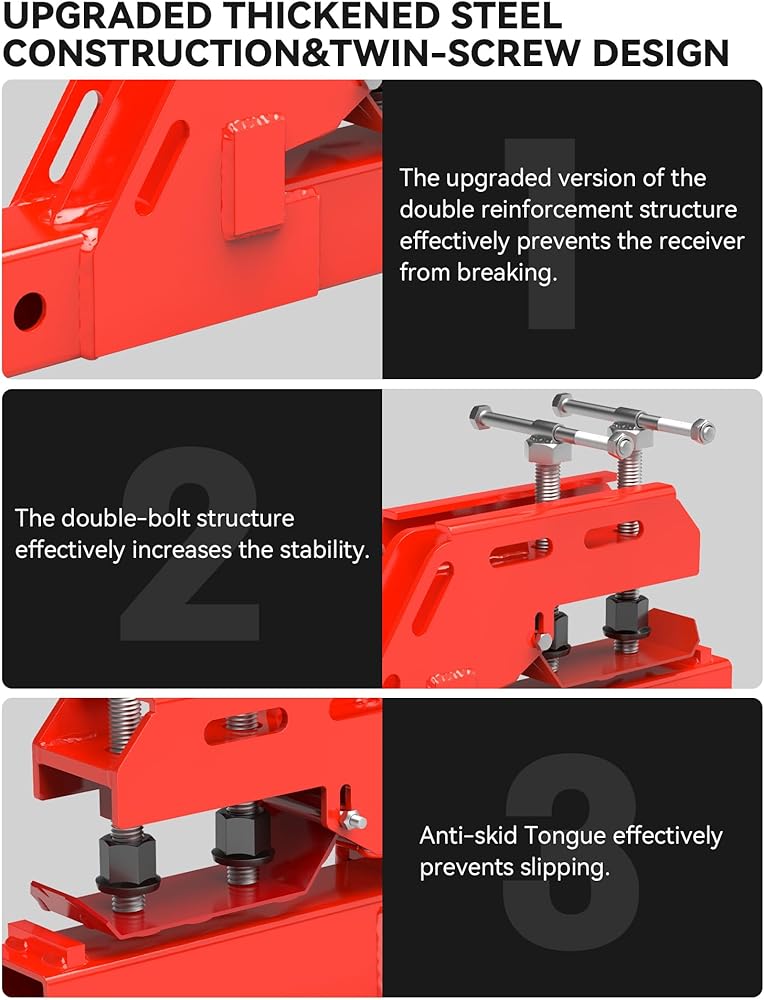 UPGRADED THICKENED STEEL CONSTRUCTION&TWIN-SCREW DESIGN

1

The upgraded version of the double reinforcement structure effectively prevents the receiver from breaking.

2

The double-bolt structure effectively increases the stability.

3

Anti-skid Tongue effectively prevents slipping.