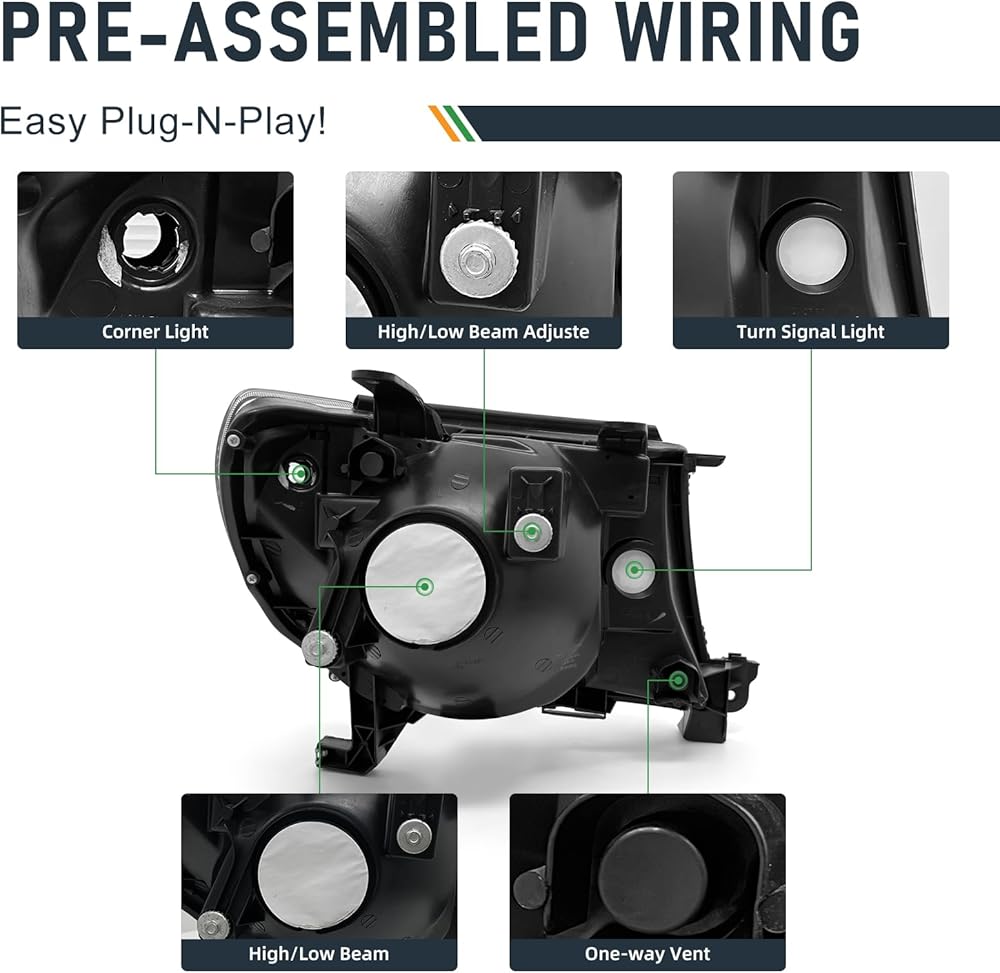 PRE-ASSEMBLED WIRING

Easy Plug-N-Play!

Corner Light

High/Low Beam Adjuste

Turn Signal Light

High/Low Beam

One-way Vent